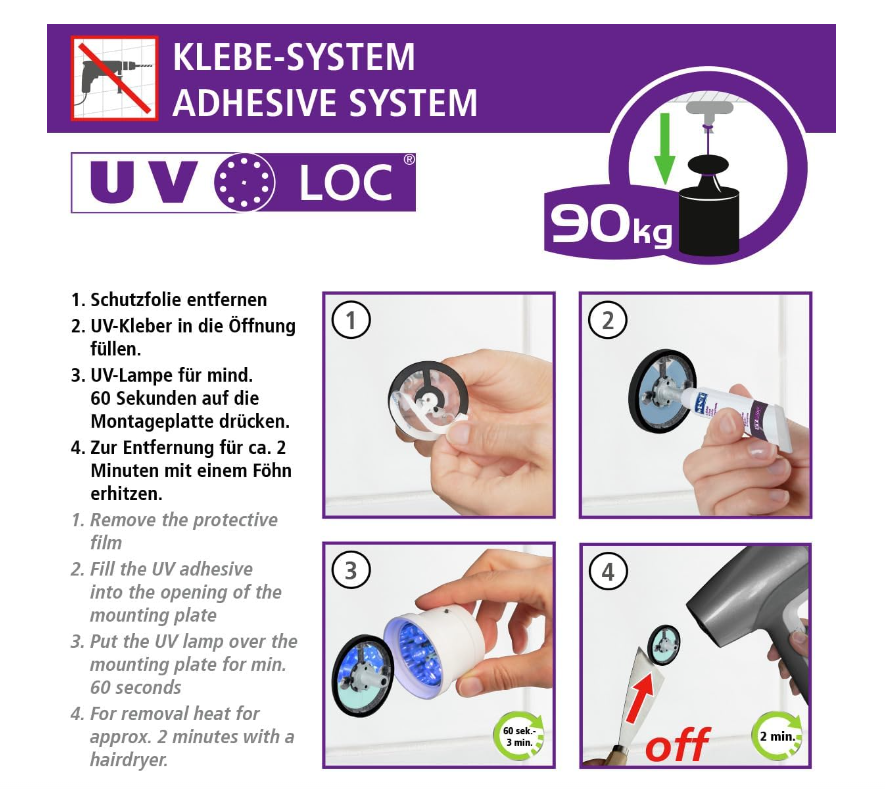 KLEBE-SYSTEM
ADHESIVE SYSTEM

UV LOC®

90kg

1. Schutzfolie entfernen
2. UV-Kleber in die Öffnung füllen.
3. UV-Lampe für mind. 60 Sekunden auf die Montageplatte drücken.
4. Zur Entfernung für ca. 2 Minuten mit einem Föhn erhitzen.

1. Remove the protective film
2. Fill the UV adhesive into the opening of the mounting plate
3. Put the UV lamp over the mounting plate for min. 60 seconds
4. For removal heat for approx. 2 minutes with a hairdryer.

1

2

3

60 sek.- 3 min.

4

off

2 min.